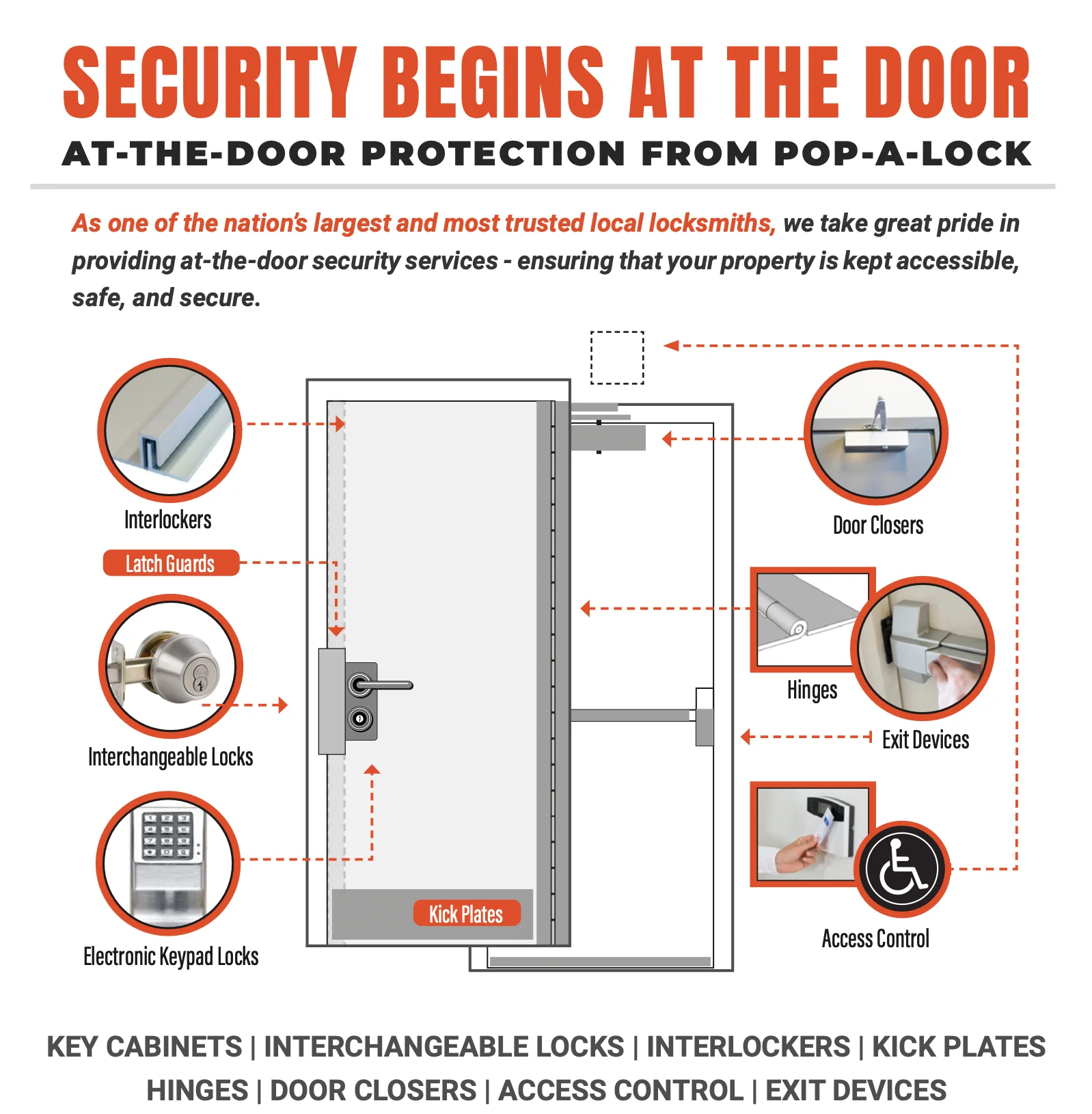 SECURITY BEGINS AT THE DOOR

AT-THE-DOOR PROTECTION FROM POP-A-LOCK

As one of the nation's largest and most trusted local locksmiths, we take great pride in providing at-the-door security services - ensuring that your property is kept accessible, safe, and secure.

Interlockers

Latch Guards

Interchangeable Locks

Electronic Keypad Locks

Kick Plates

Door Closers

Hinges

Exit Devices

Access Control

KEY CABINETS | INTERCHANGEABLE LOCKS | INTERLOCKERS | KICK PLATES
HINGES | DOOR CLOSERS | ACCESS CONTROL | EXIT DEVICES